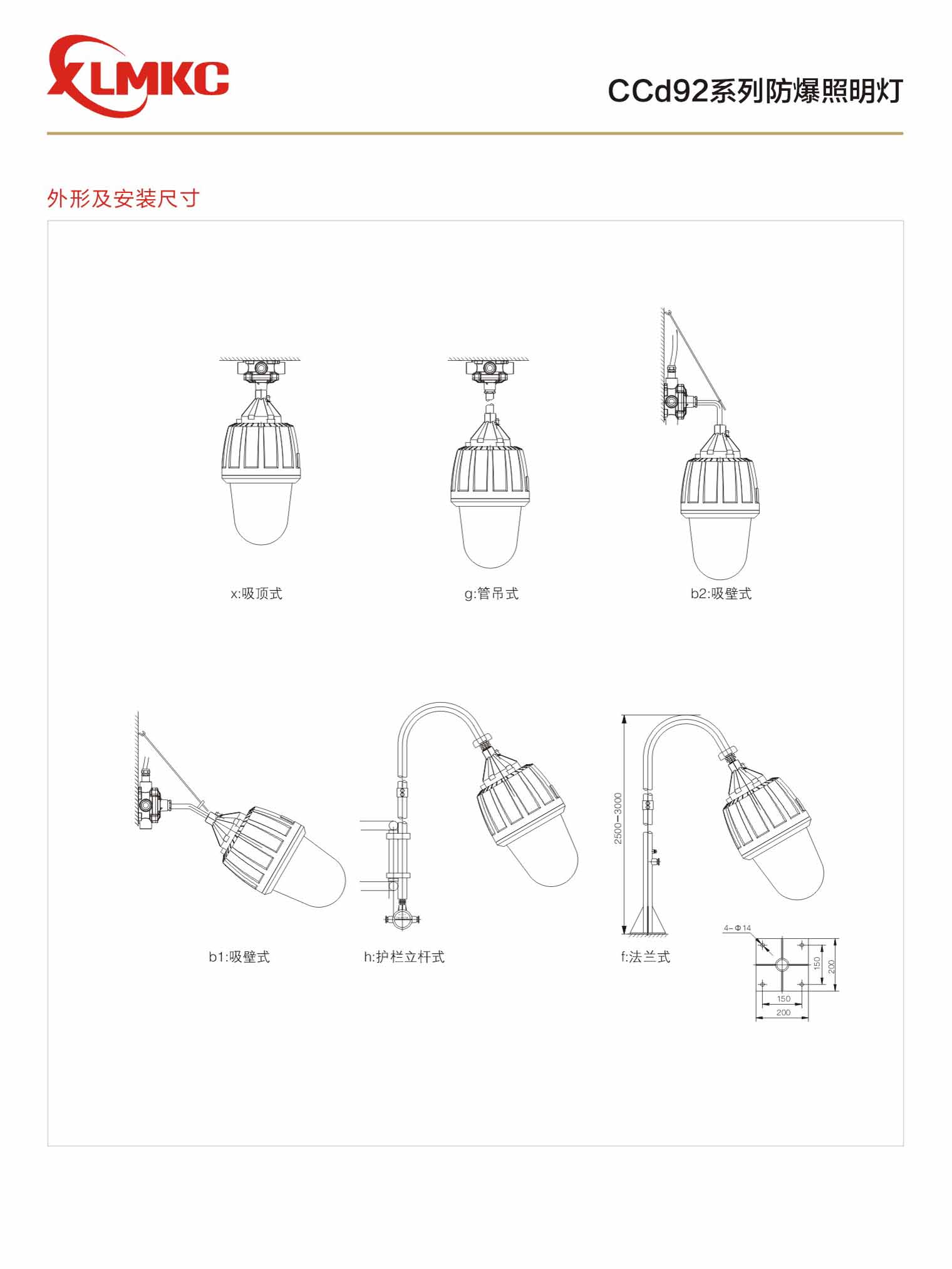 XLMKC

CCd92系列防爆照明灯

外形及安装尺寸

x:吸顶式

g:管吊式

b2:吸壁式

b1:吸壁式

h:护栏立杆式

2500~3000

f:法兰式

4-Φ14

150

200

150

200